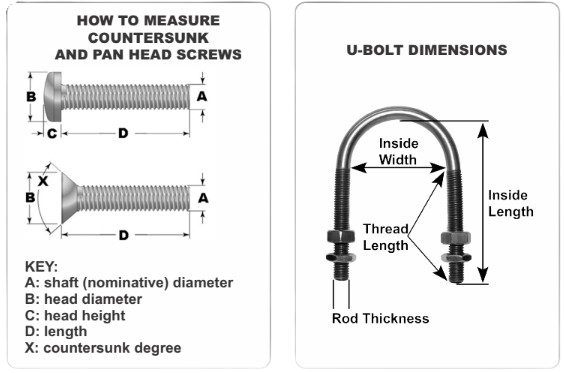 HOW TO MEASURE COUNTERSUNK AND PAN HEAD SCREWS

B
A
C
D

X
B
A
D

KEY:
A: shaft (nominative) diameter
B: head diameter
C: head height
D: length
X: countersunk degree

U-BOLT DIMENSIONS

Inside Width

Inside Length

Thread Length

Rod Thickness